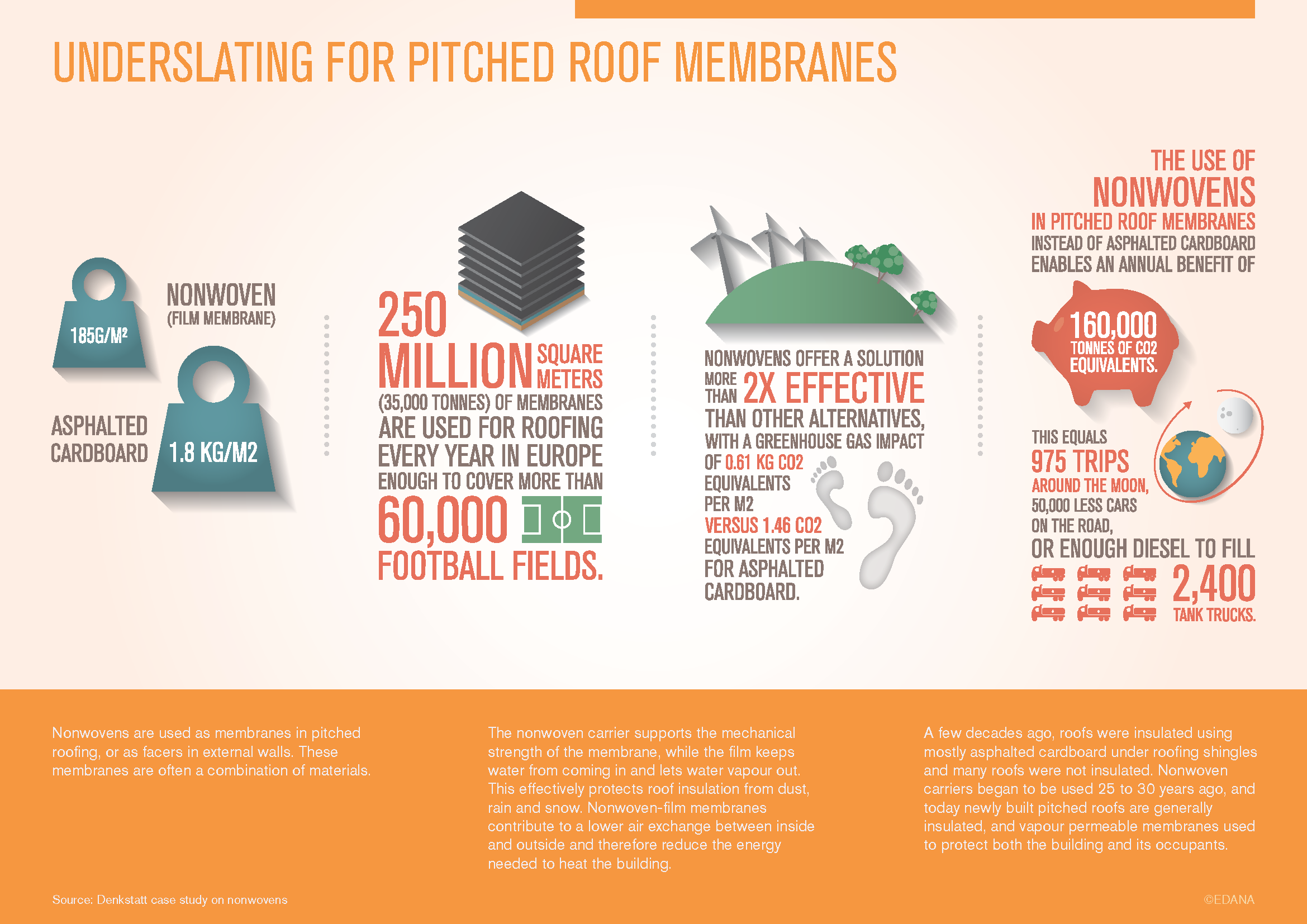 UNDERSLATING FOR PITCHED ROOF MEMBRANES

185G/M²

NONWOVEN (FILM MEMBRANE)

ASPHALTED CARDBOARD

1.8 KG/M2

250 MILLION SQUARE METERS (35,000 TONNES) OF MEMBRANES ARE USED FOR ROOFING EVERY YEAR IN EUROPE ENOUGH TO COVER MORE THAN 60,000 FOOTBALL FIELDS.

NONWOVENS OFFER A SOLUTION MORE THAN 2X EFFECTIVE THAN OTHER ALTERNATIVES, WITH A GREENHOUSE GAS IMPACT OF 0.61 KG CO2 EQUIVALENTS PER M2 VERSUS 1.46 CO2 EQUIVALENTS PER M2 FOR ASPHALTED CARDBOARD.

THE USE OF NONWOVENS IN PITCHED ROOF MEMBRANES INSTEAD OF ASPHALTED CARDBOARD ENABLES AN ANNUAL BENEFIT OF

160,000 TONNES OF CO2 EQUIVALENTS.

THIS EQUALS 975 TRIPS AROUND THE MOON, 50,000 LESS CARS ON THE ROAD, OR ENOUGH DIESEL TO FILL 2,400 TANK TRUCKS.

Nonwovens are used as membranes in pitched roofing, or as facers in external walls. These membranes are often a combination of materials.

The nonwoven carrier supports the mechanical strength of the membrane, while the film keeps water from coming in and lets water vapour out. This effectively protects roof insulation from dust, rain and snow. Nonwoven-film membranes contribute to a lower air exchange between inside and outside and therefore reduce the energy needed to heat the building.

A few decades ago, roofs were insulated using mostly asphalted cardboard under roofing shingles and many roofs were not insulated. Nonwoven carriers began to be used 25 to 30 years ago, and today newly built pitched roofs are generally insulated, and vapour permeable membranes used to protect both the building and its occupants.

Source: Denkstatt case study on nonwovens

©EDANA